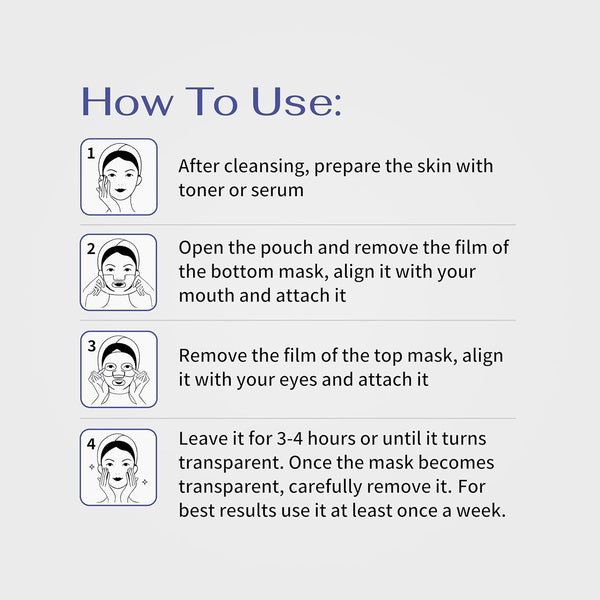 How To Use:

1

After cleansing, prepare the skin with toner or serum

2

Open the pouch and remove the film of the bottom mask, align it with your mouth and attach it

3

Remove the film of the top mask, align it with your eyes and attach it

4

Leave it for 3-4 hours or until it turns transparent. Once the mask becomes transparent, carefully remove it. For best results use it at least once a week.